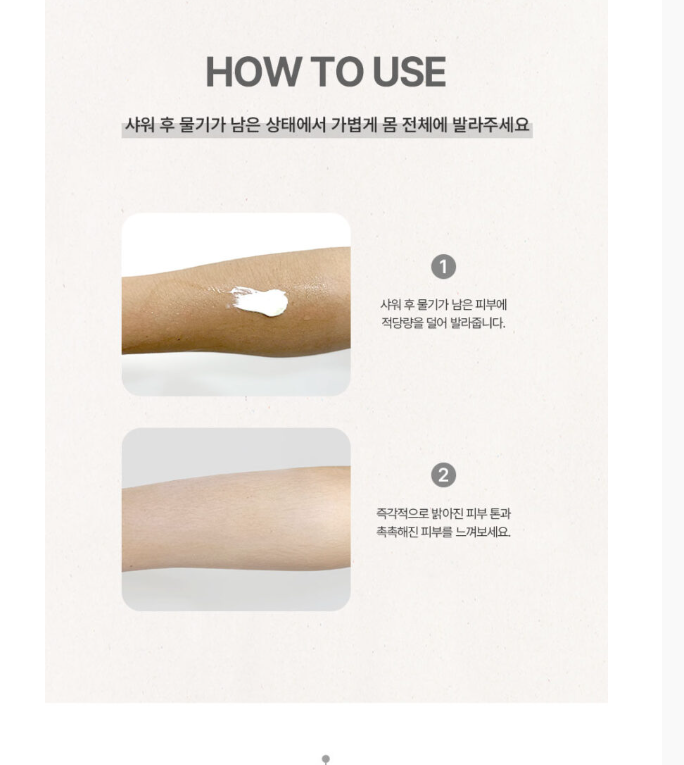 HOW TO USE

샤워 후 물기가 남은 상태에서 가볍게 몸 전체에 발라주세요

1

샤워 후 물기가 남은 피부에
적당량을 덜어 발라줍니다.

2

즉각적으로 밝아진 피부 톤과
촉촉해진 피부를 느껴보세요.