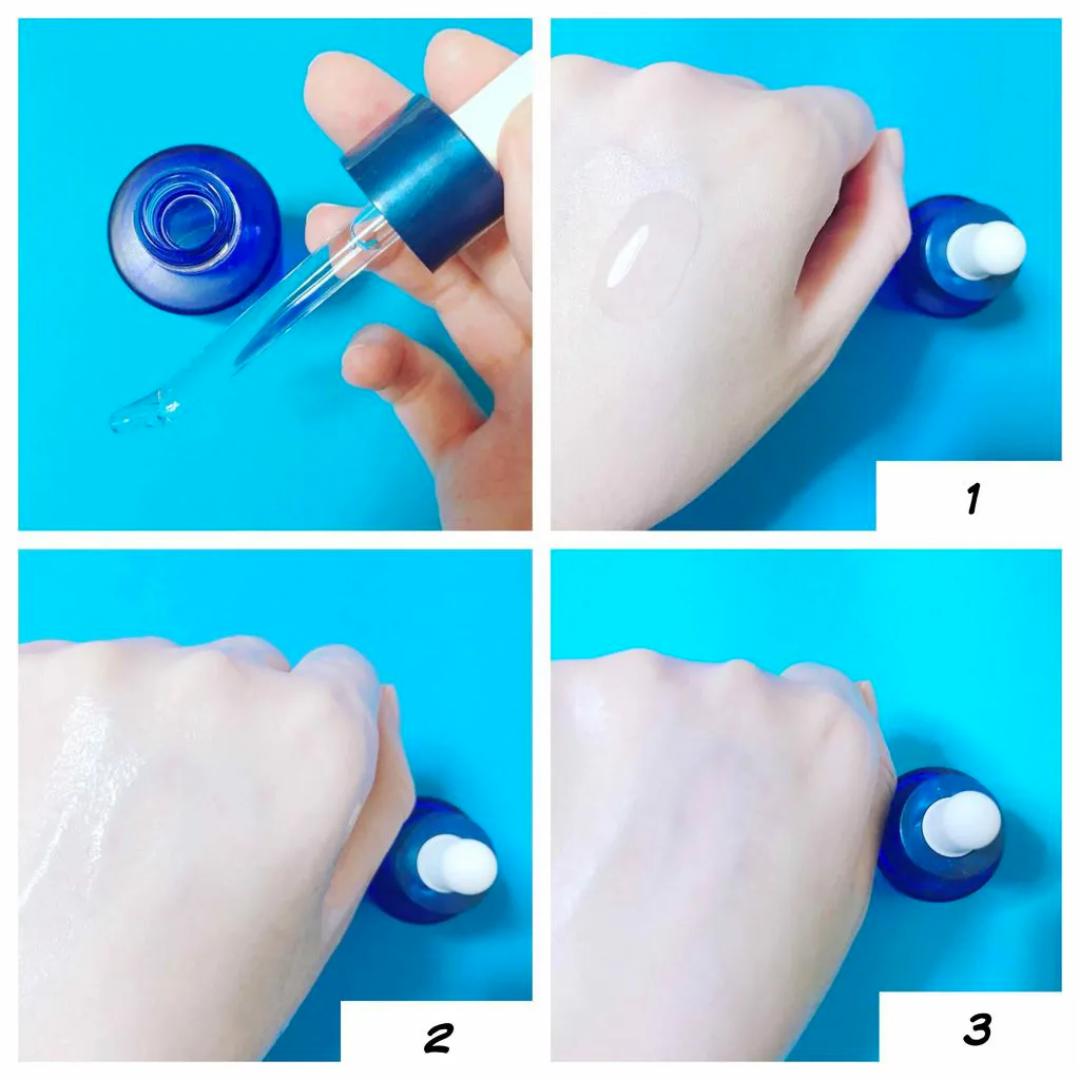 1

2

3